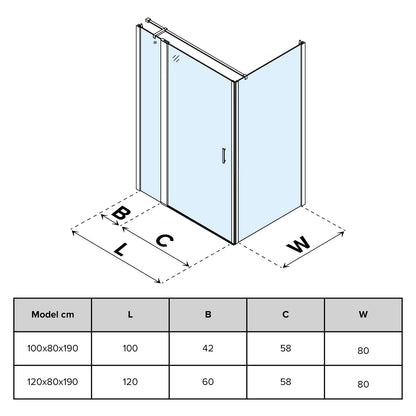 B
C
L
W

| Model cm | L | B | C | W |
|---|---|---|---|---|
| 100x80x190 | 100 | 42 | 58 | 80 |
| 120x80x190 | 120 | 60 | 58 | 80 |