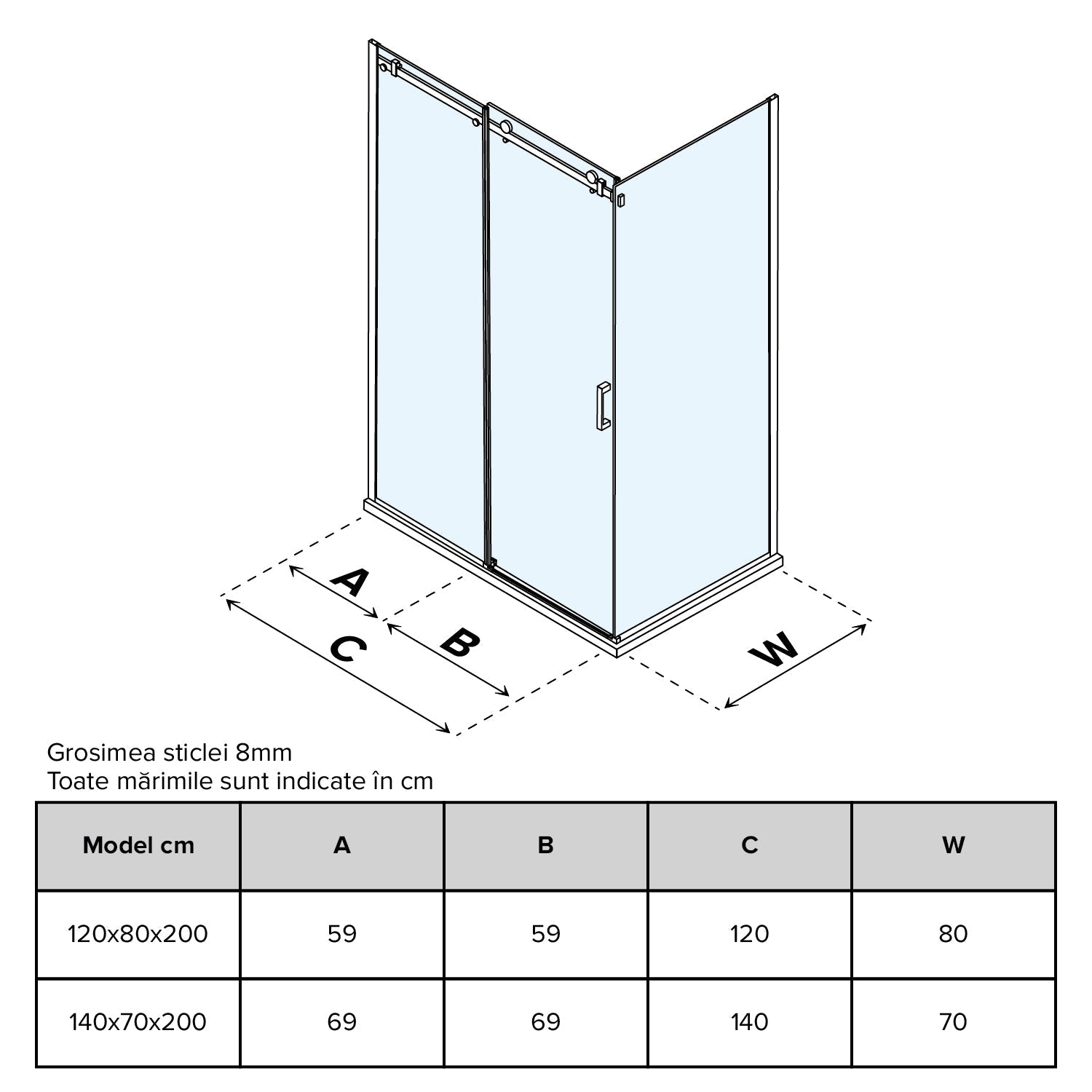 A
C
B
W

Grosimea sticlei 8mm
Toate mărimile sunt indicate în cm

| Model cm | A | B | C | W |
|---|---|---|---|---|
| 120x80x200 | 59 | 59 | 120 | 80 |
| 140x70x200 | 69 | 69 | 140 | 70 |