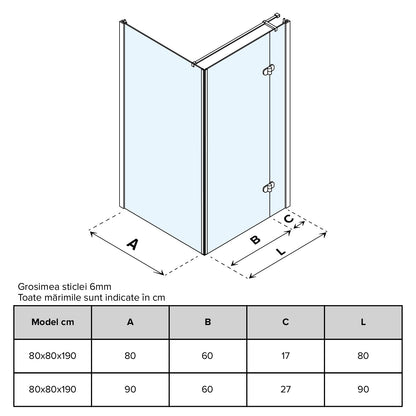 A

B

C

L

Grosimea sticlei 6mm
Toate mărimile sunt indicate în cm

| Model cm | A | B | C | L |
|---|---|---|---|---|
| 80x80x190 | 80 | 60 | 17 | 80 |
| 80x80x190 | 90 | 60 | 27 | 90 |