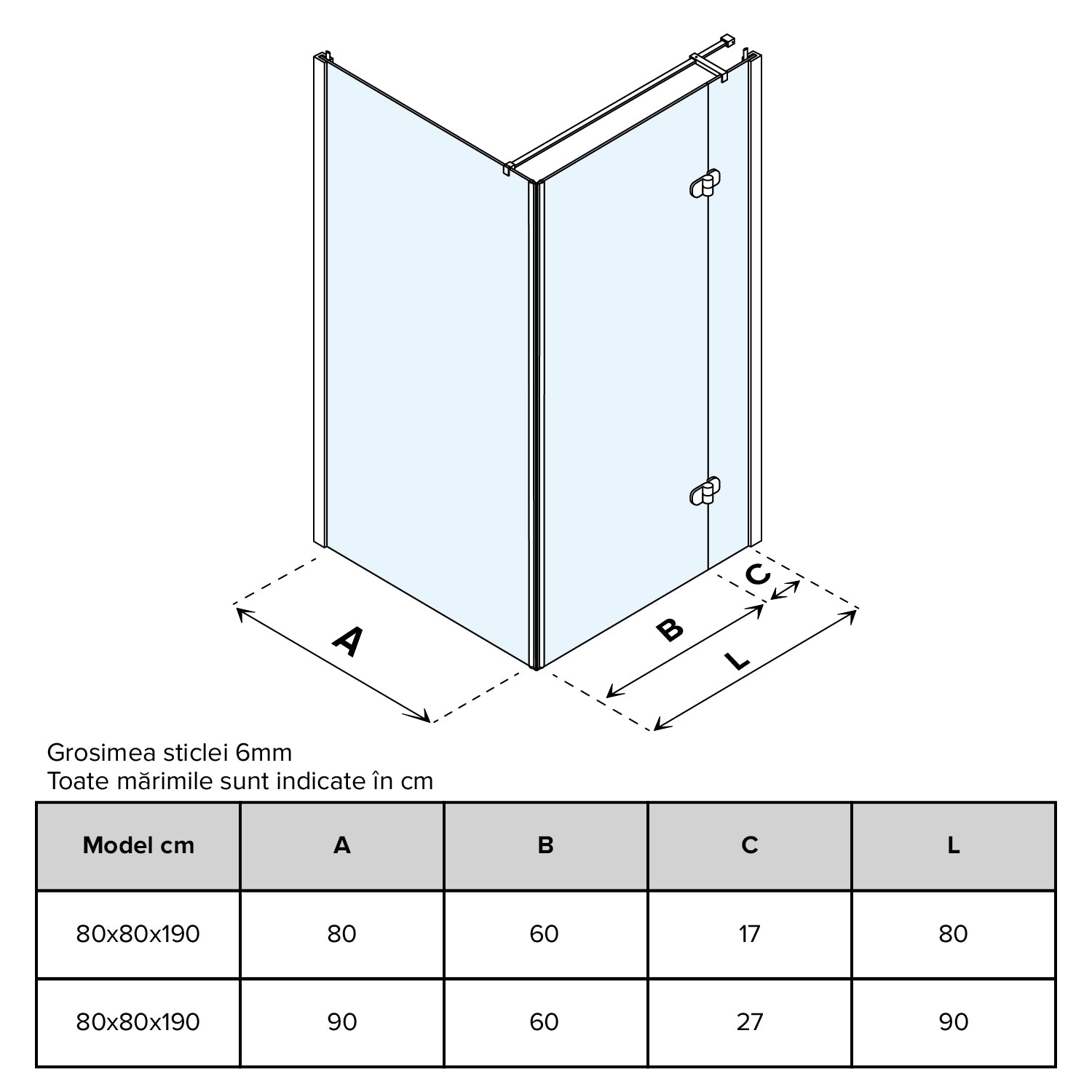 A

B

C

L

Grosimea sticlei 6mm
Toate mărimile sunt indicate în cm

| Model cm | A | B | C | L |
|---|---|---|---|---|
| 80x80x190 | 80 | 60 | 17 | 80 |
| 80x80x190 | 90 | 60 | 27 | 90 |